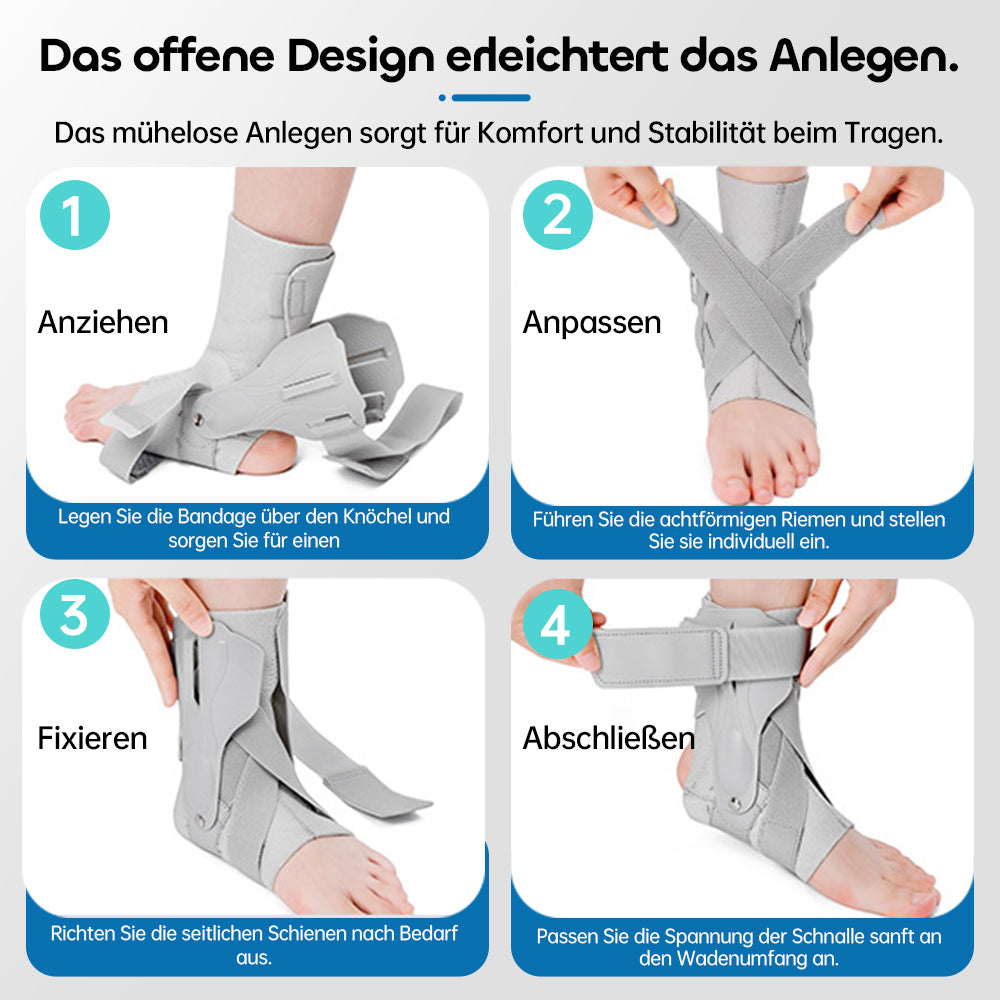 Das offene Design erleichtert das Anlegen.

Das mühelose Anlegen sorgt für Komfort und Stabilität beim Tragen.

1

Anziehen

Legen Sie die Bandage über den Knöchel und sorgen Sie für einen

2

Anpassen

Führen Sie die achtförmigen Riemen und stellen Sie sie individuell ein.

3

Fixieren

Richten Sie die seitlichen Schienen nach Bedarf aus.

4

Abschließen

Passen Sie die Spannung der Schnalle sanft an den Wadenumfang an.